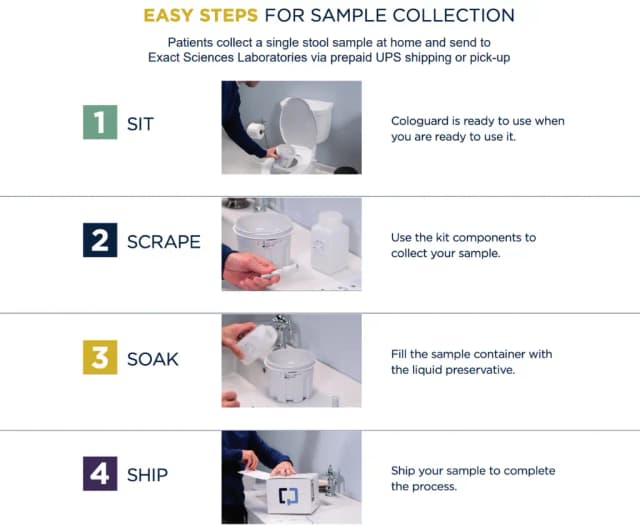 EASY STEPS FOR SAMPLE COLLECTION

Patients collect a single stool sample at home and send to Exact Sciences Laboratories via prepaid UPS shipping or pick-up

1 SIT

Cologuard is ready to use when you are ready to use it.

2 SCRAPE

Use the kit components to collect your sample.

3 SOAK

Fill the sample container with the liquid preservative.

4 SHIP

Ship your sample to complete the process.